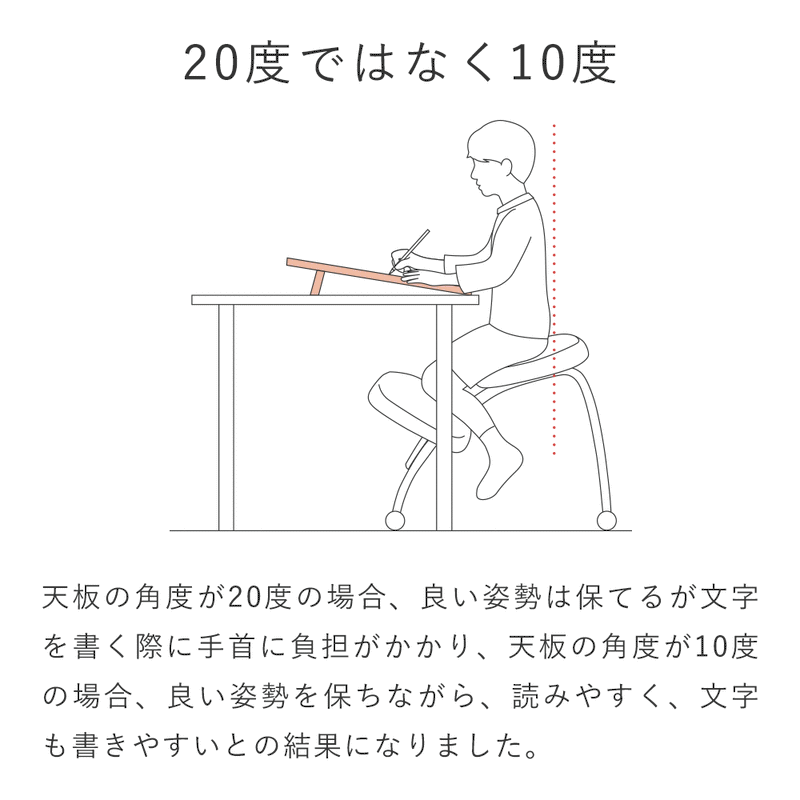 20度ではなく10度

天板の角度が20度の場合、良い姿勢は保てるが文字を書く際に手首に負担がかかり、天板の角度が10度の場合、良い姿勢を保ちながら、読みやすく、文字も書きやすいとの結果になりました。